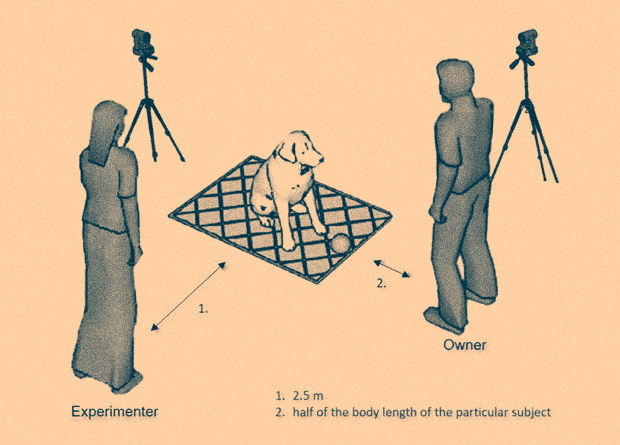 1.

2.

Owner

Experimenter

1. 2.5 m
2. half of the body length of the particular subject